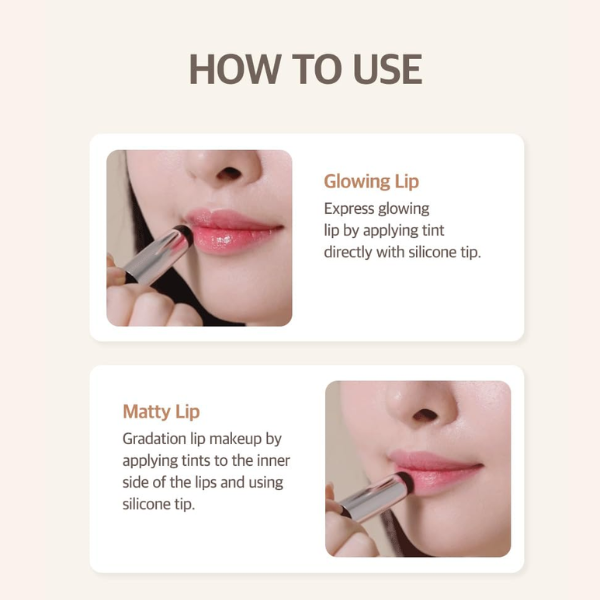 HOW TO USE

Glowing Lip
Express glowing lip by applying tint directly with silicone tip.

Matty Lip
Gradation lip makeup by applying tints to the inner side of the lips and using silicone tip.